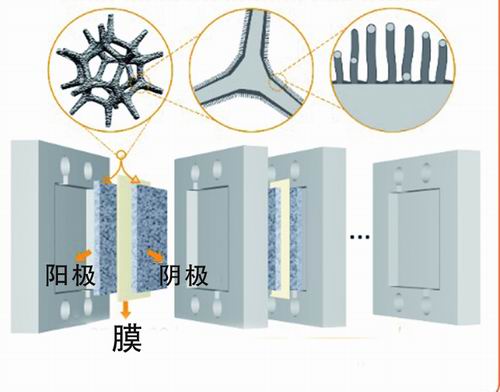 阳极
阴极
膜
...