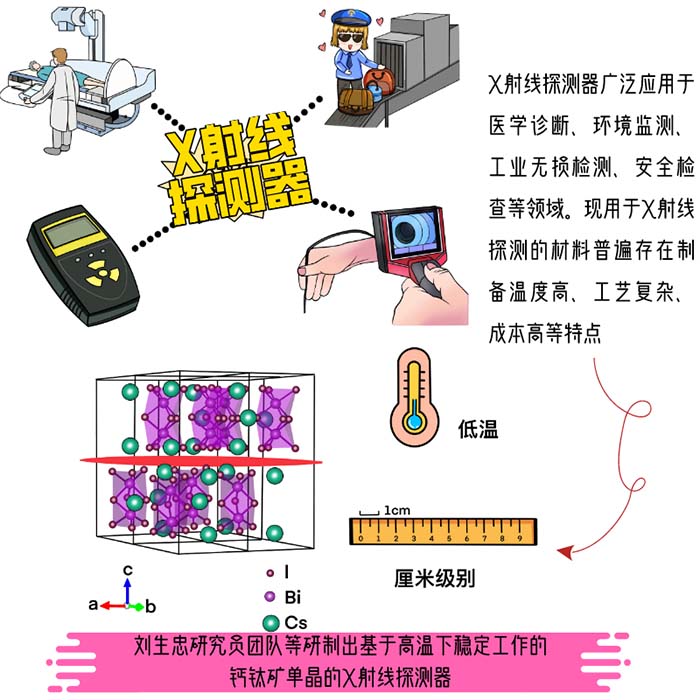 X射线探测器

X射线探测器广泛应用于医学诊断、环境监测、工业无损检测、安全检查等领域。现用于X射线探测的材料普遍存在制备温度高、工艺复杂、成本高等特点

低温

1cm

0 1 2 3 4 5 6 7 8 9

厘米级别

c
a
b

I
Bi
Cs

刘生忠研究员团队等研制出基于高温下稳定工作的钙钛矿单晶的X射线探测器